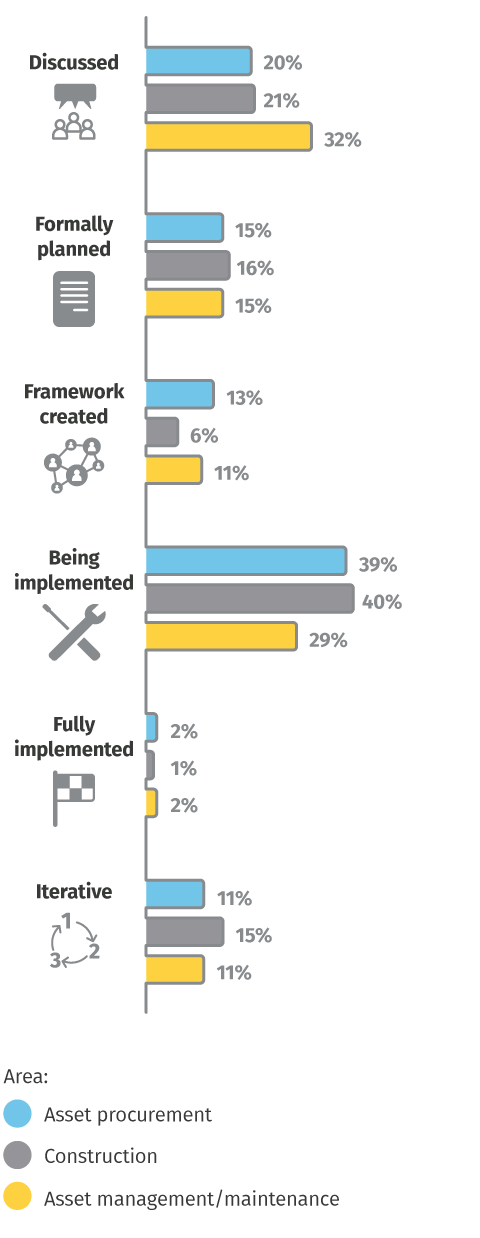 Discussed
20%
21%
32%

Formally planned
15%
16%
15%

Framework created
13%
6%
11%

Being implemented
39%
40%
29%

Fully implemented
2%
1%
2%

Iterative
1
2
3
11%
15%
11%

Area:
Asset procurement
Construction
Asset management/maintenance